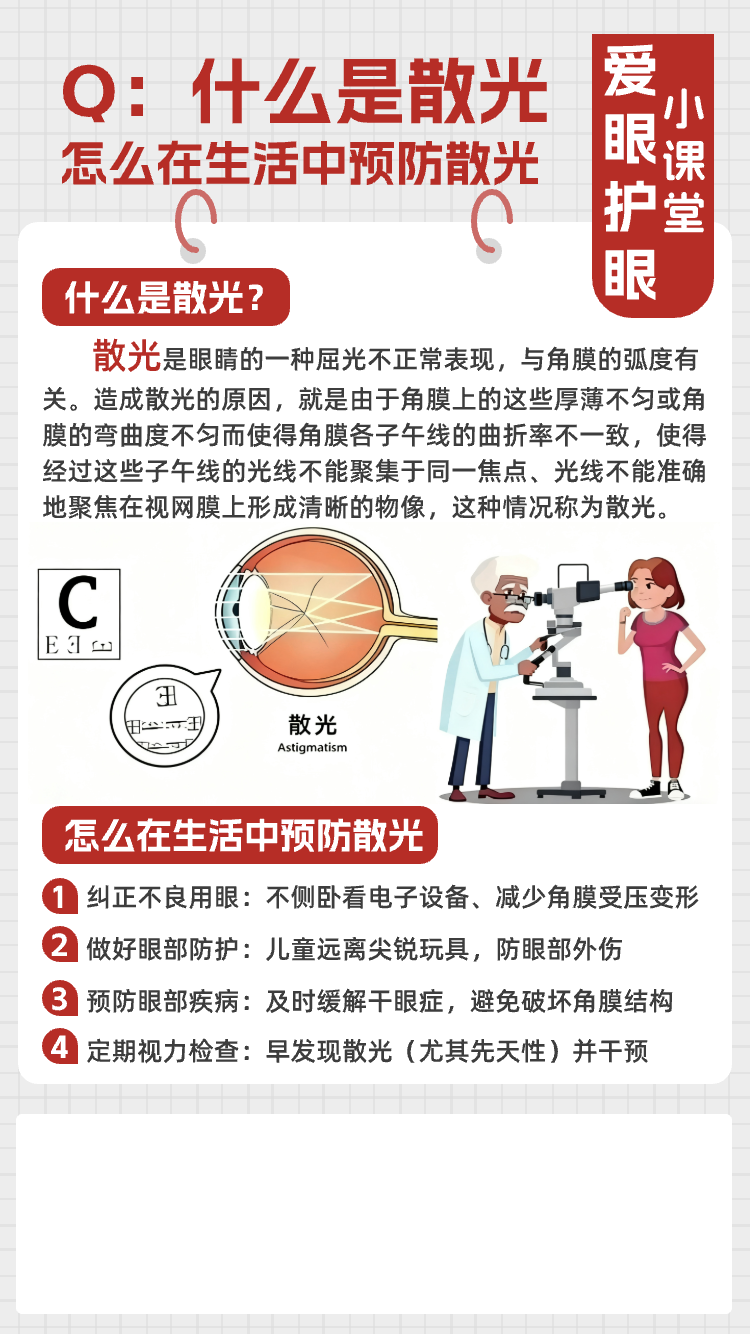 Q：什么是散光
怎么在生活中预防散光

爱眼护眼
小课堂

什么是散光？

散光是眼睛的一种屈光不正常表现，与角膜的弧度有关。造成散光的原因，就是由于角膜上的这些厚薄不匀或角膜的弯曲度不匀而使得角膜各子午线的曲折率不一致，使得经过这些子午线的光线不能聚集于同一焦点、光线不能准确地聚焦在视网膜上形成清晰的物像，这种情况称为散光。

C
E E E

散光
Astigmatism

怎么在生活中预防散光

1 纠正不良用眼：不侧卧看电子设备、减少角膜受压变形
2 做好眼部防护：儿童远离尖锐玩具，防眼部外伤
3 预防眼部疾病：及时缓解干眼症，避免破坏角膜结构
4 定期视力检查：早发现散光（尤其先天性）并干预